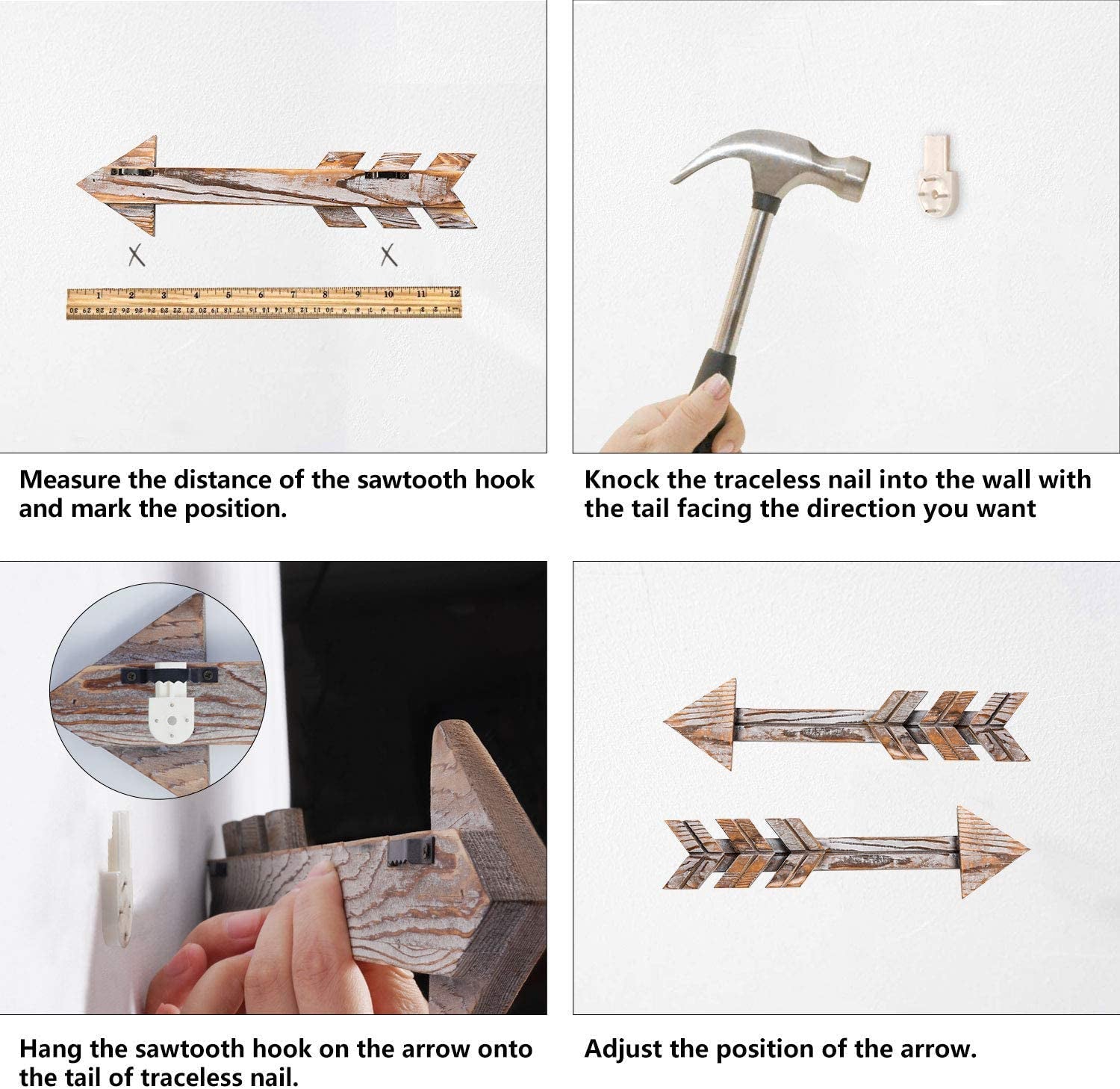 X X

1 2 3 4 5 6 7 8 9 10 11 12

Measure the distance of the sawtooth hook and mark the position.

Knock the traceless nail into the wall with the tail facing the direction you want

Hang the sawtooth hook on the arrow onto the tail of traceless nail.

Adjust the position of the arrow.